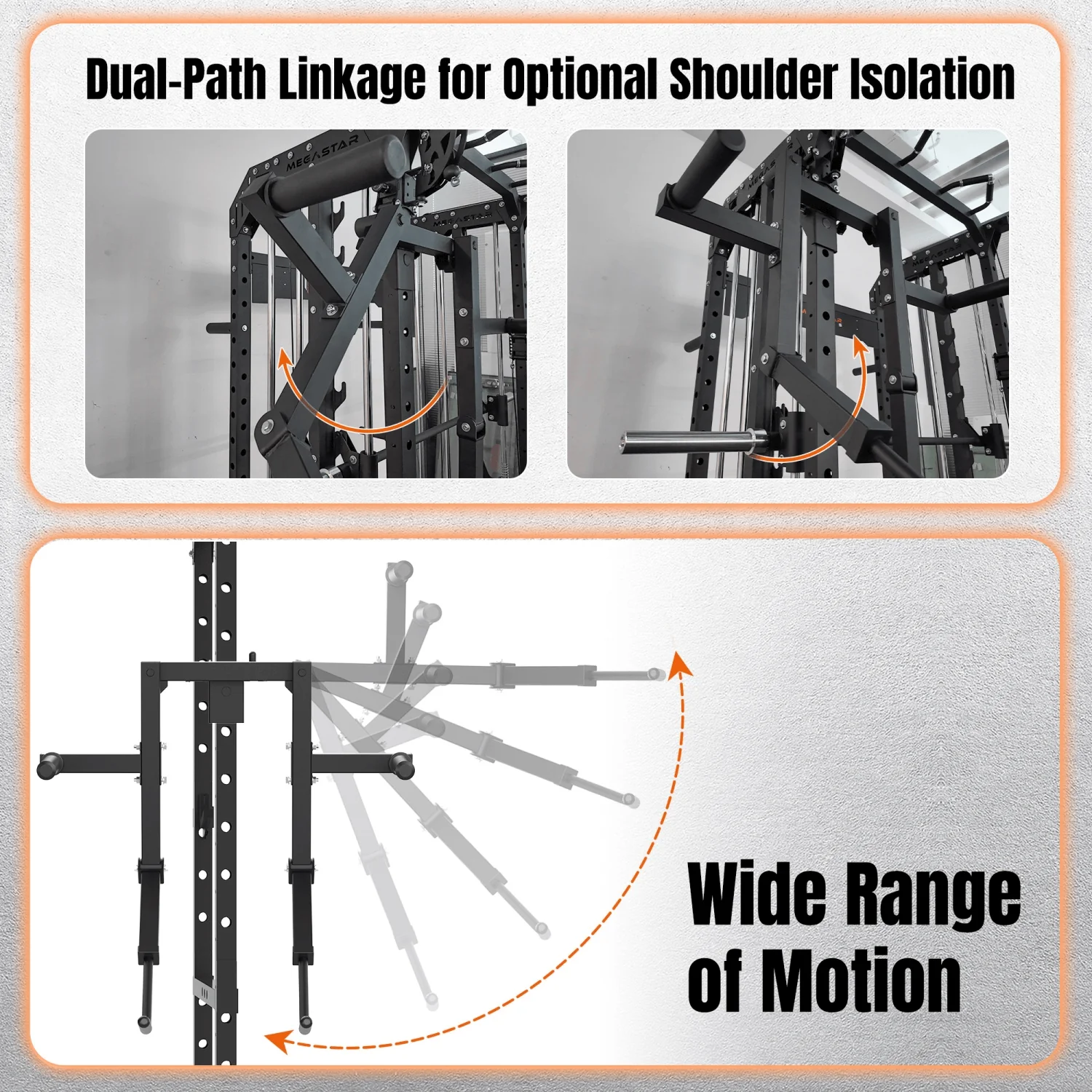 Dual-Path Linkage for Optional Shoulder Isolation

MEGASTAR

MEGASTAR

MEGASTAR

Wide Range of Motion