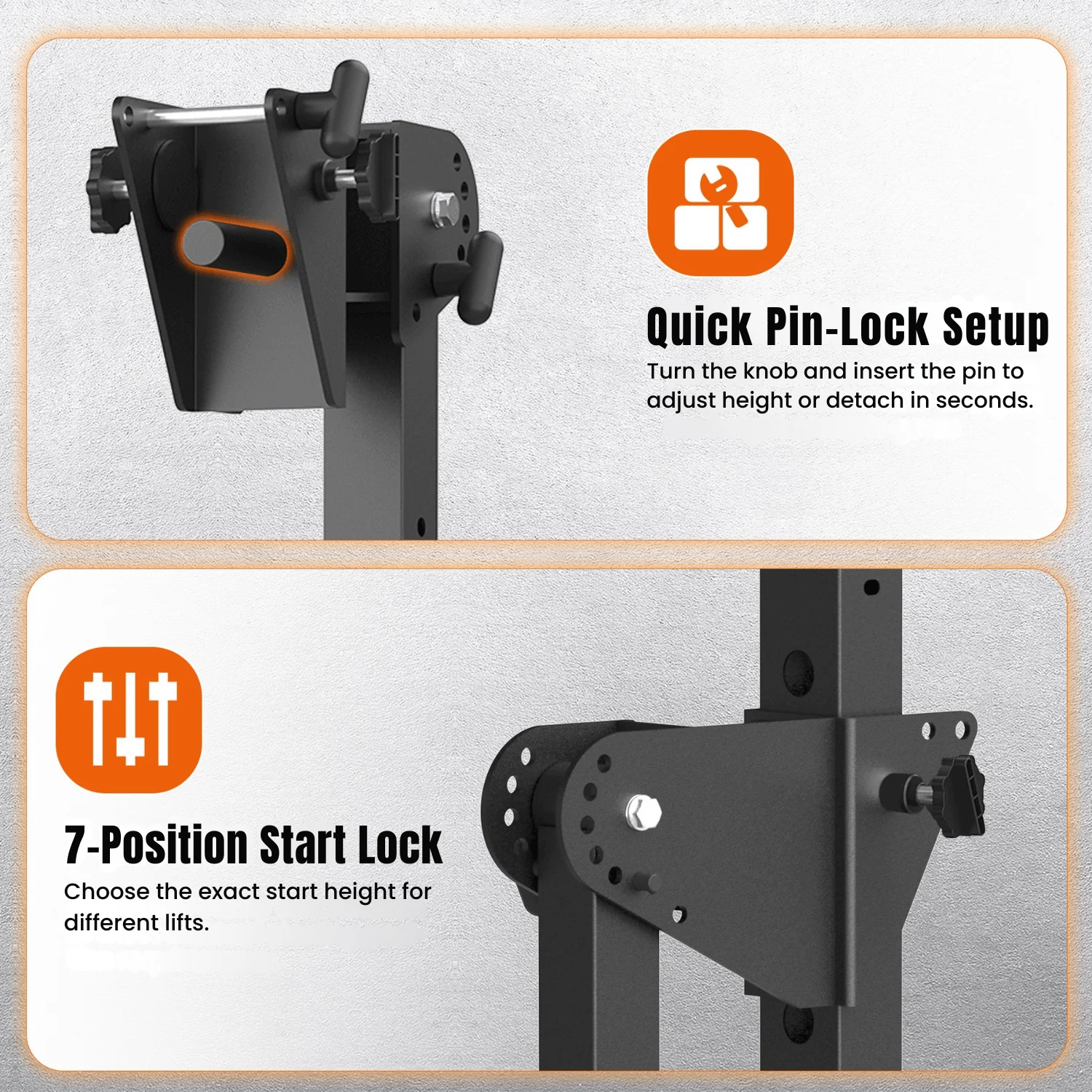 Quick Pin-Lock Setup

Turn the knob and insert the pin to adjust height or detach in seconds.

7-Position Start Lock

Choose the exact start height for different lifts.